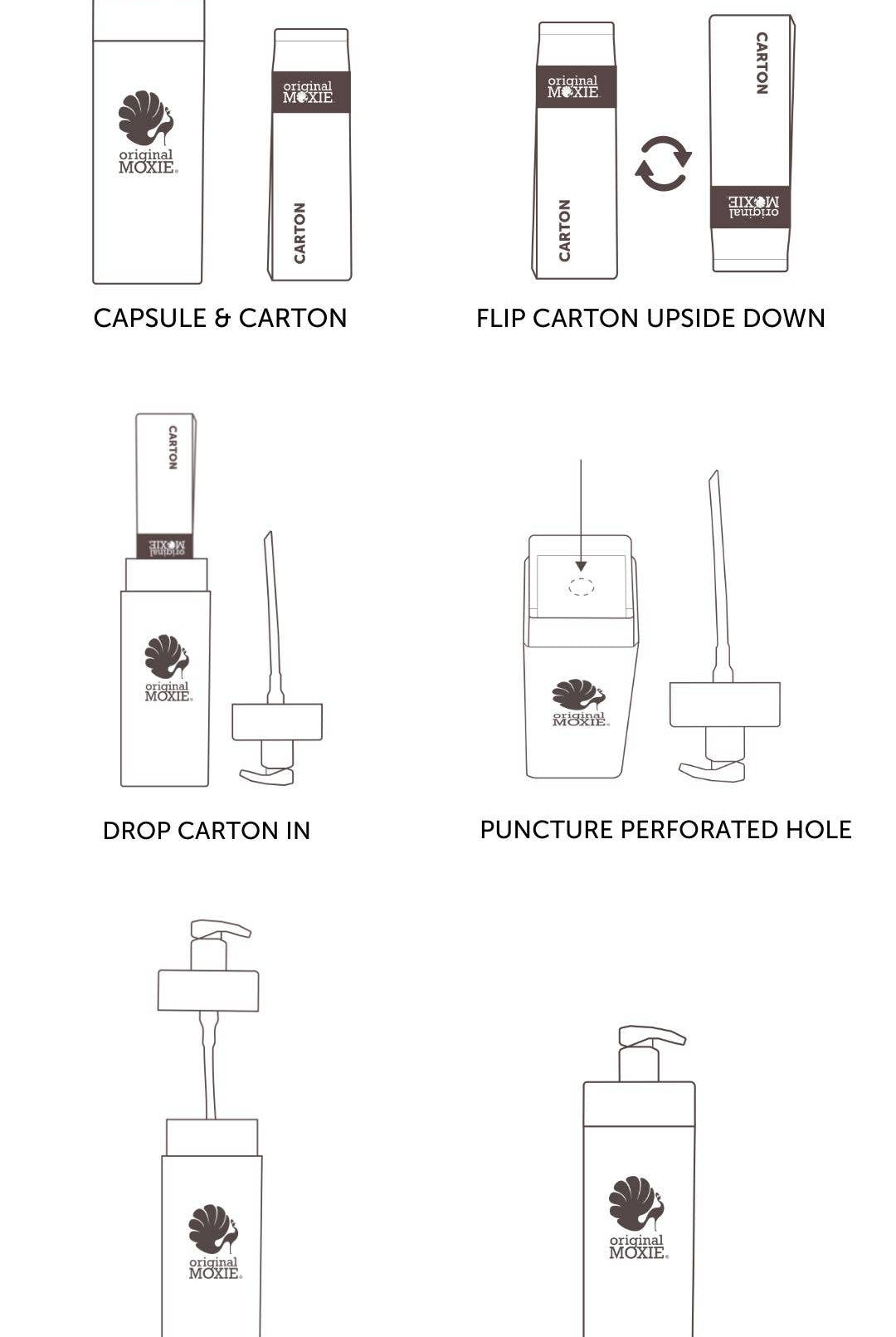 original MOXIE

original MOXIE

CARTON

CAPSULE & CARTON

original MOXIE

CARTON

CARTON

original MOXIE

FLIP CARTON UPSIDE DOWN

CARTON

original MOXIE

original MOXIE

DROP CARTON IN

original MOXIE

PUNCTURE PERFORATED HOLE

original MOXIE

original MOXIE