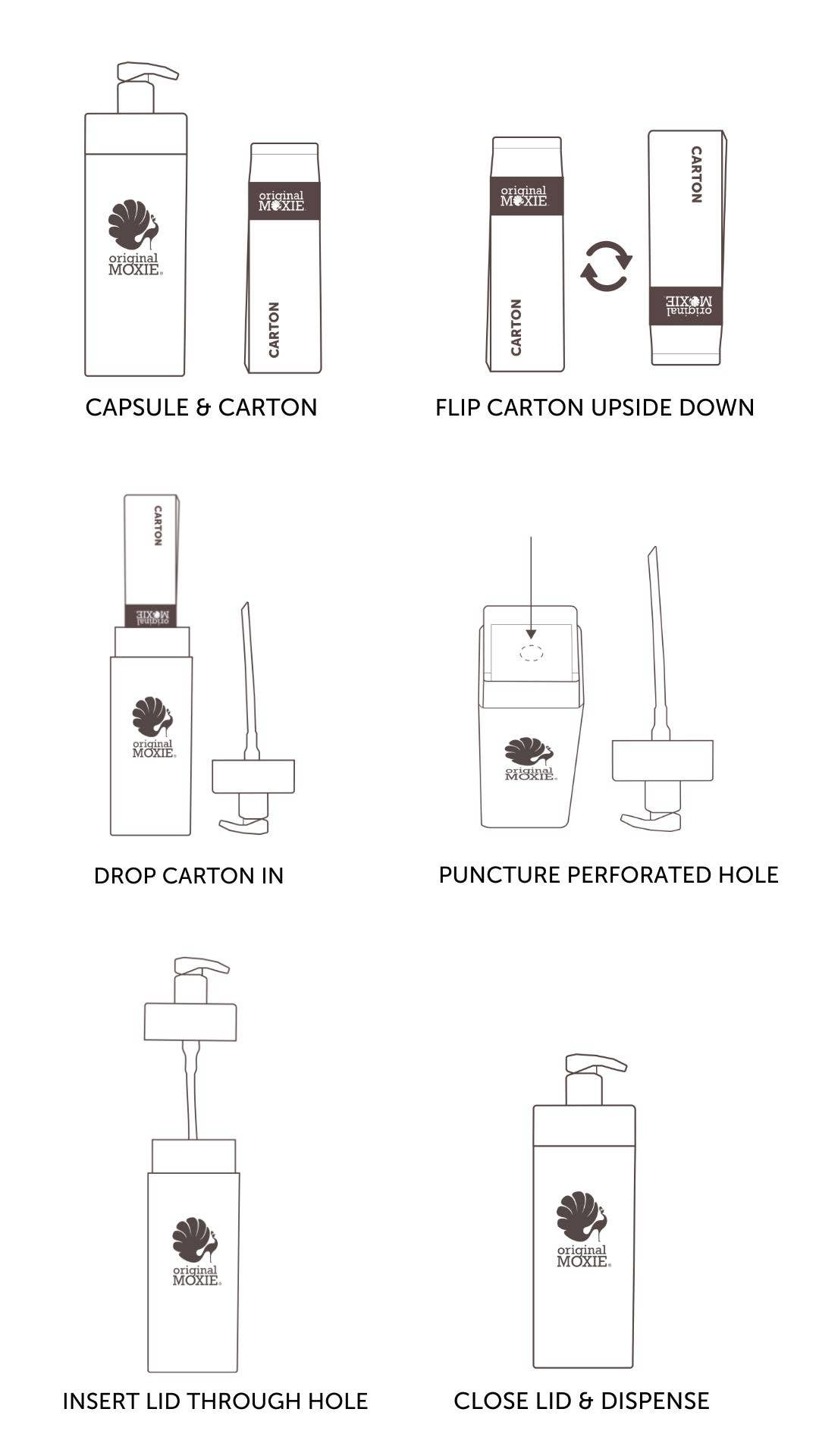 original MOXIE

original MOXIE

CARTON

CAPSULE & CARTON

original MOXIE

CARTON

CARTON

original MOXIE

FLIP CARTON UPSIDE DOWN

CARTON

original MOXIE

original MOXIE

DROP CARTON IN

original MOXIE

PUNCTURE PERFORATED HOLE

original MOXIE

INSERT LID THROUGH HOLE

original MOXIE

CLOSE LID & DISPENSE